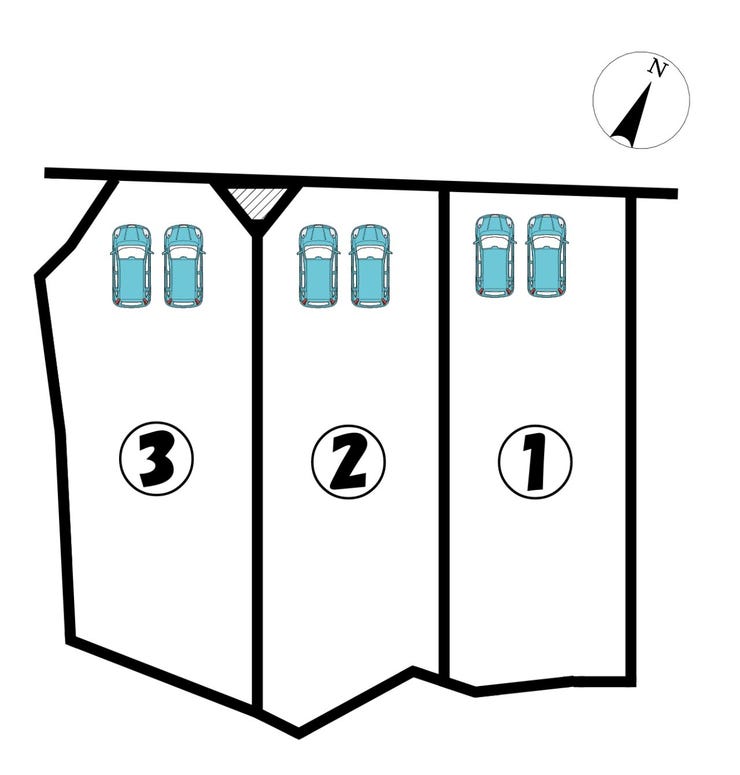 N

3

2

1