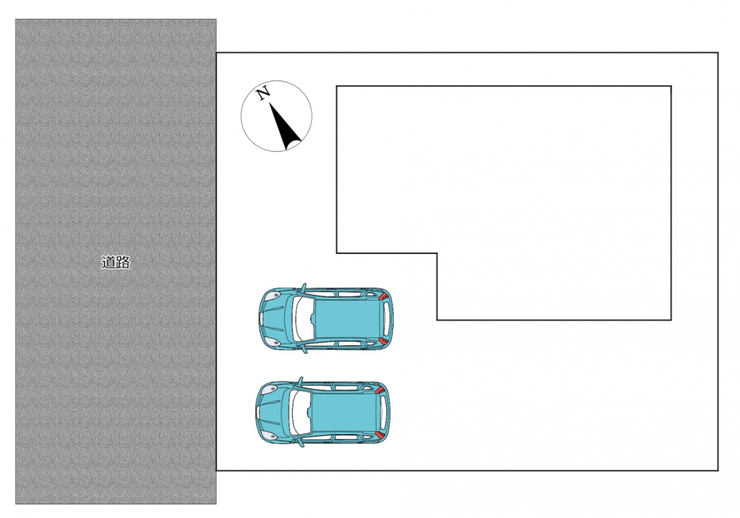 N

道路