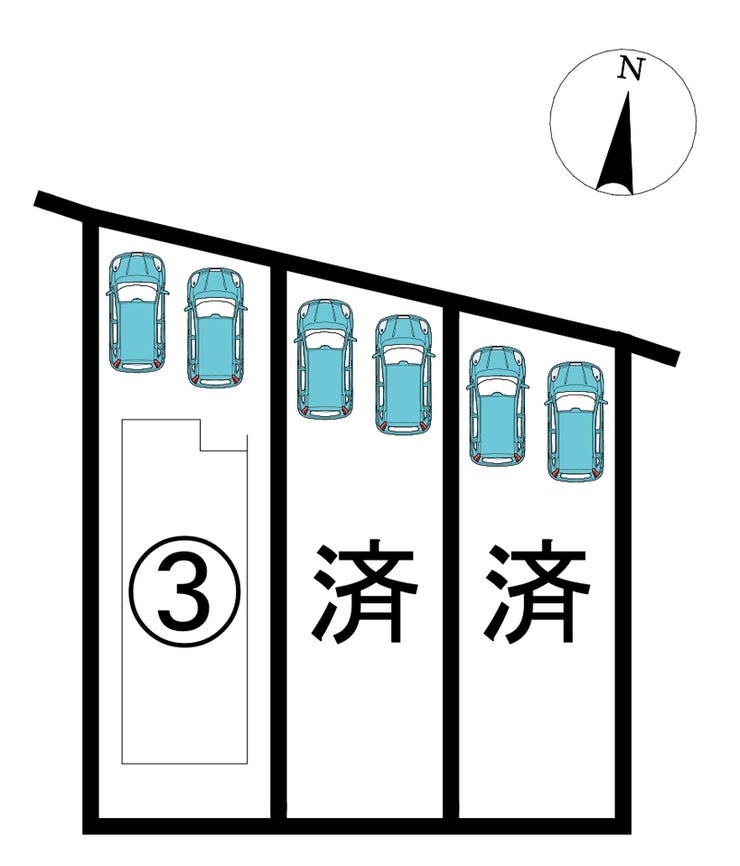 N

③

済

済