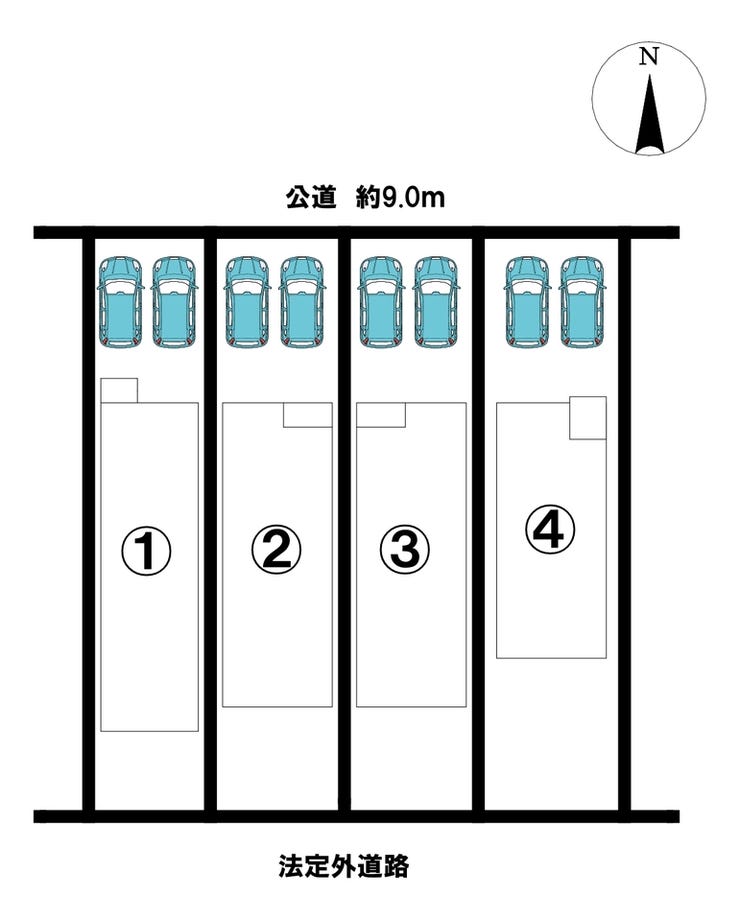 N

公道　約9.0m

①

②

③

④

法定外道路