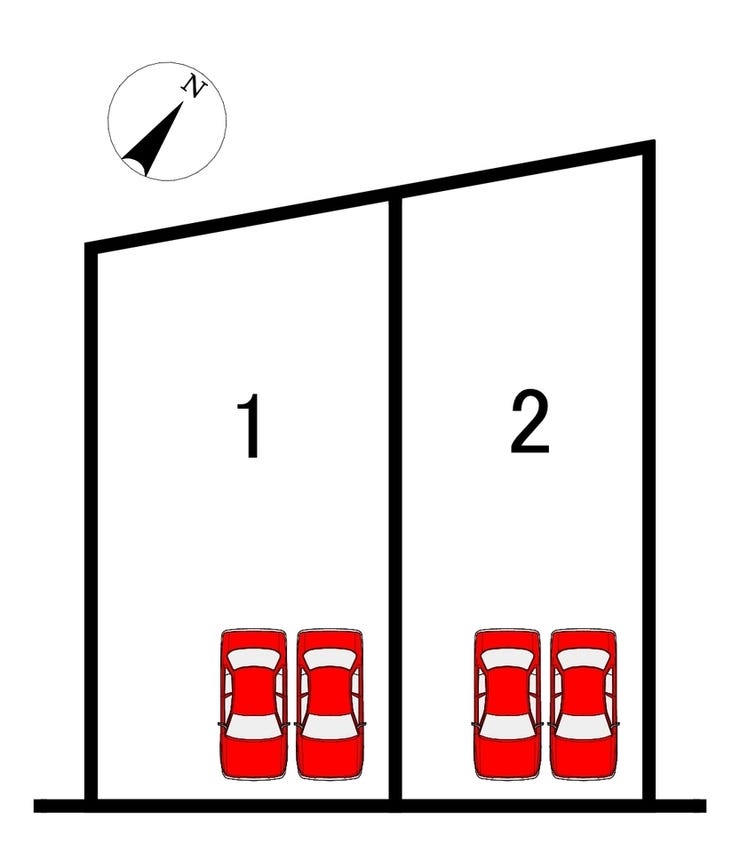 N

1

2