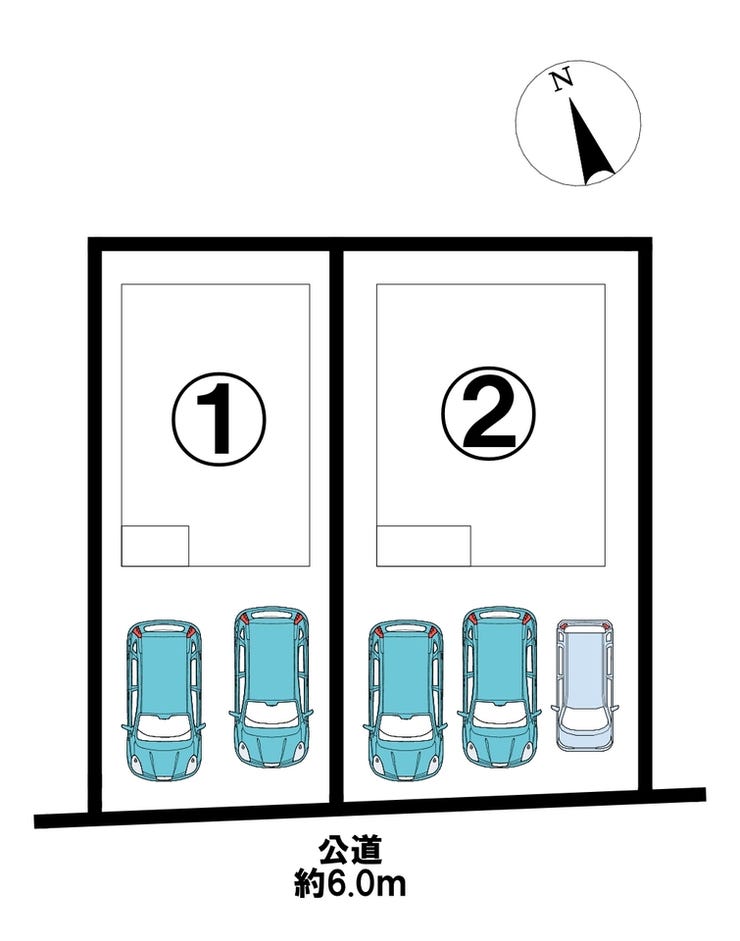 N

①

②

公道
約6.0m