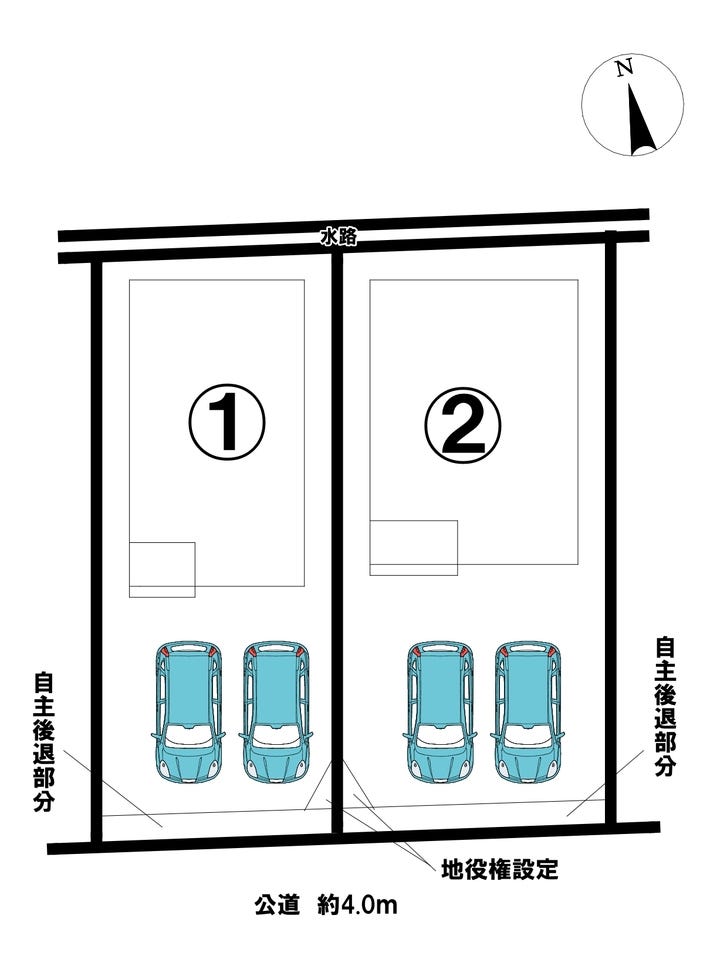 N

水路

①

②

自主後退部分

自主後退部分

地役権設定

公道　約4.0m