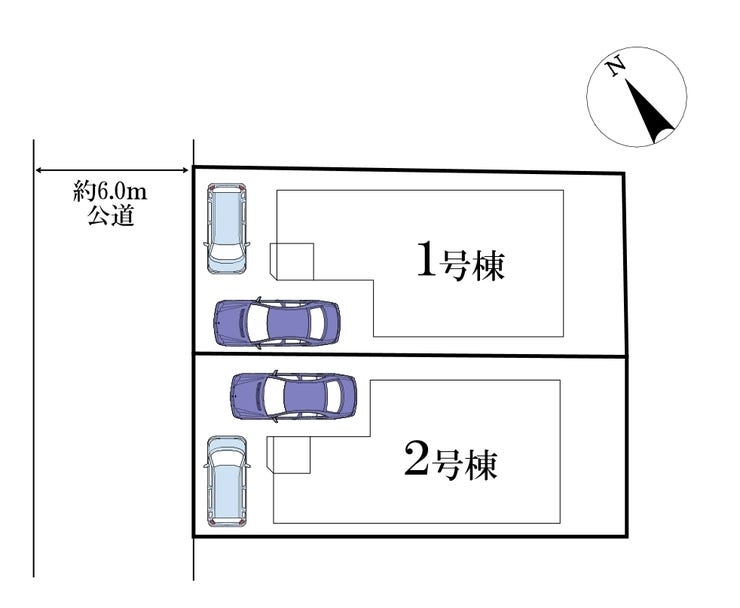 N

約6.0m
公道

1号棟

2号棟