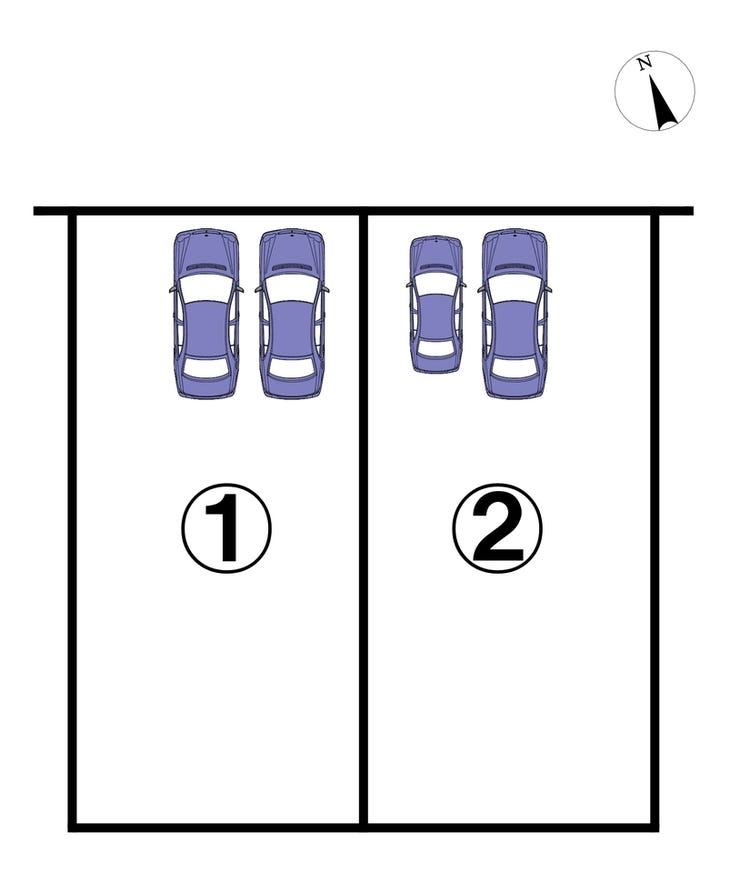 N

①

②