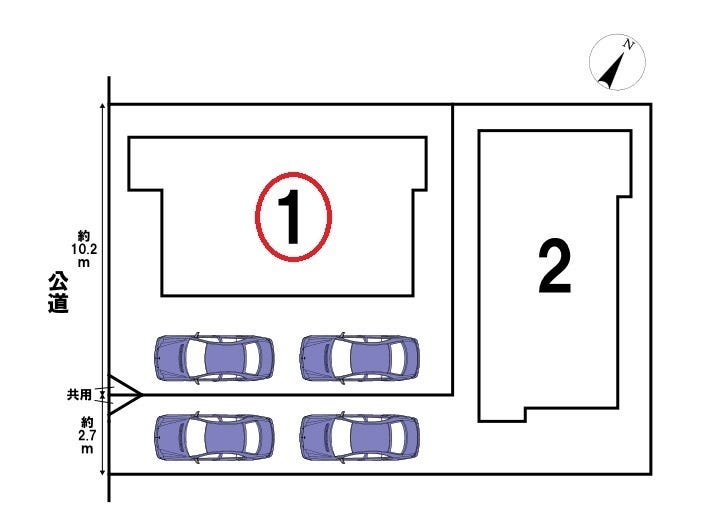 N

約
10.2
m

公道

1

2

共用

約
2.7
m