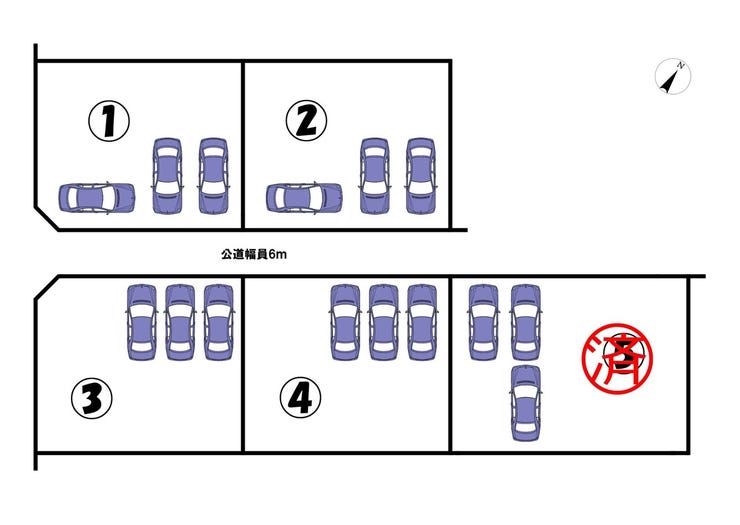 N

①

②

公道幅員6m

③

④

⑤

済