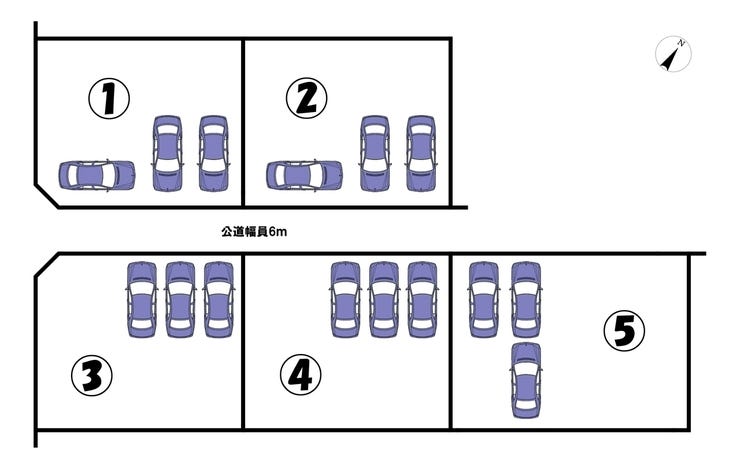 N

①

②

公道幅員6m

③

④

⑤