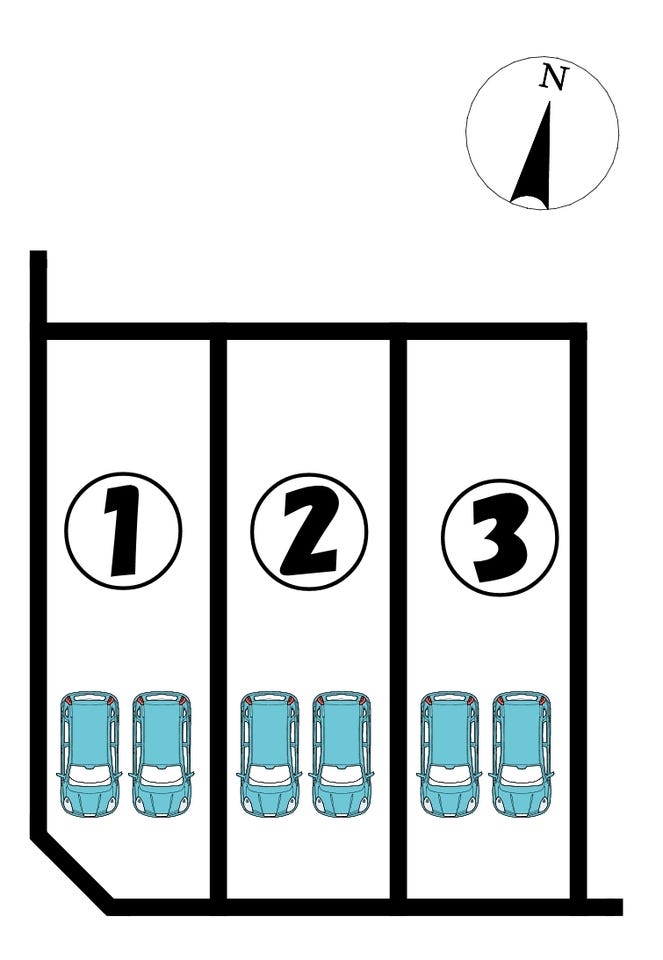 N

1

2

3