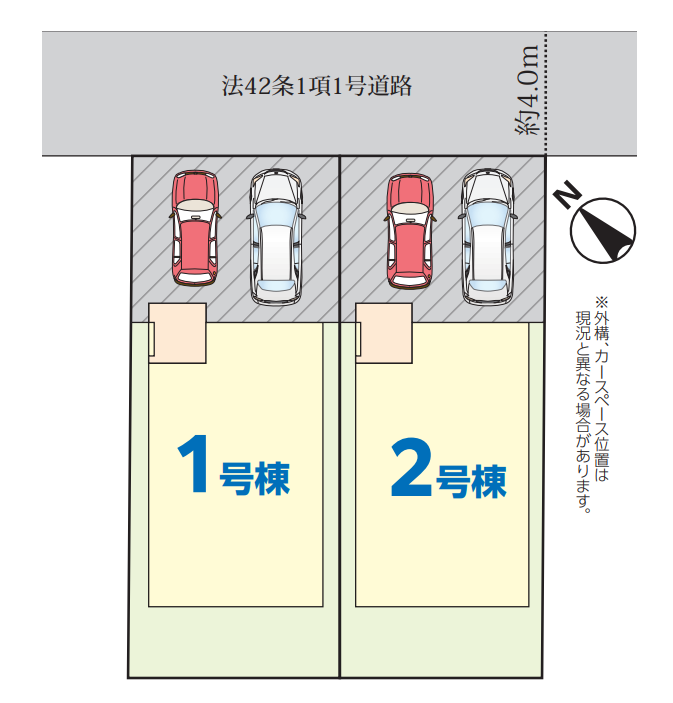 法42条1項1号道路

約4.0m

N

※外構、カースペース位置は現況と異なる場合があります。

1号棟

2号棟