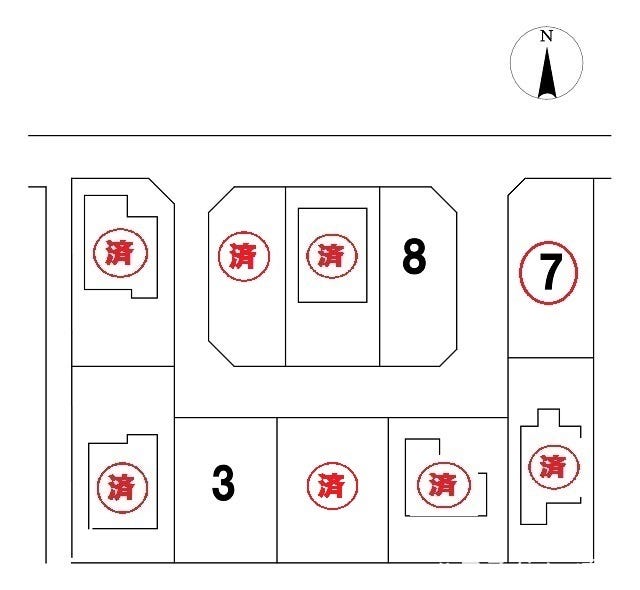 N

済

済

済

8

7

済

3

済

済

済