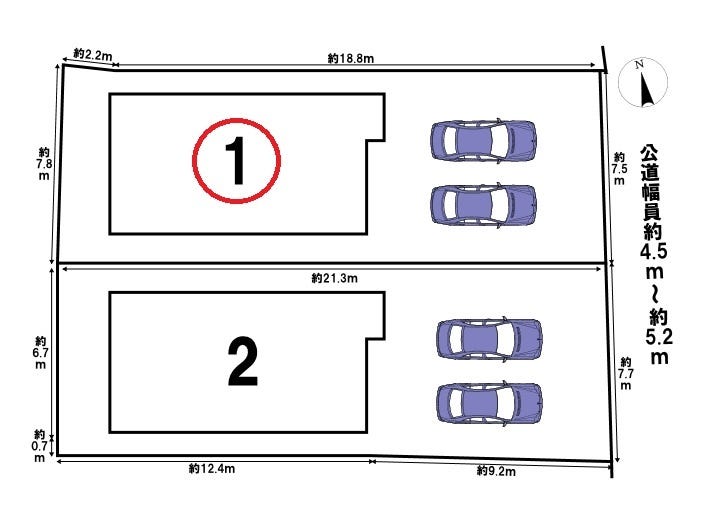 約2.2m
約18.8m
N
約7.8m
1
約7.5m
公道幅員約4.5m～約5.2m
約21.3m
約6.7m
2
約7.7m
約0.7m
約12.4m
約9.2m