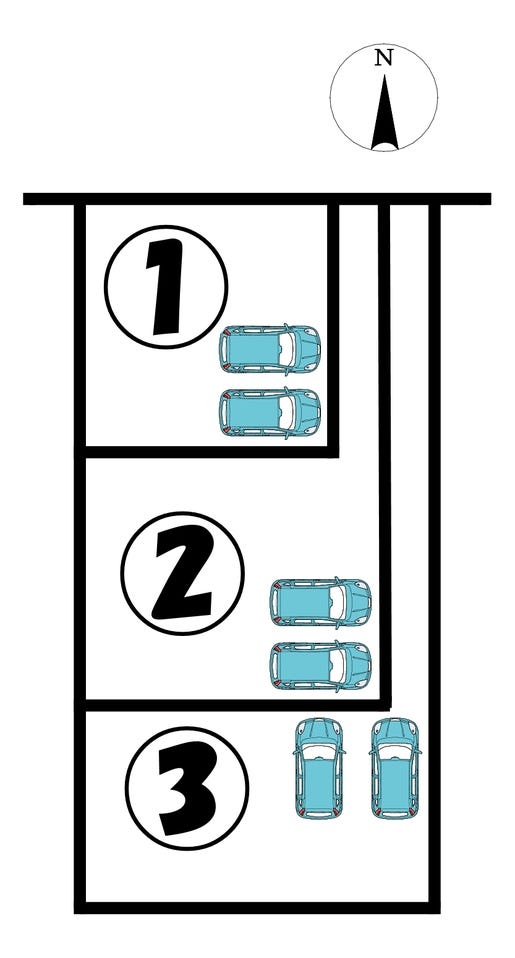 N

1

2

3