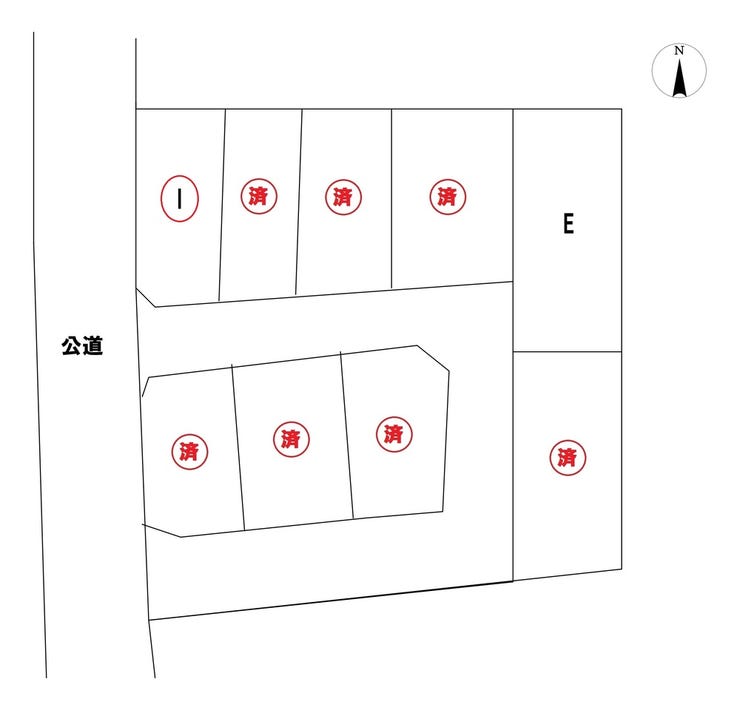 N

I

済

済

済

E

公道

済

済

済

済