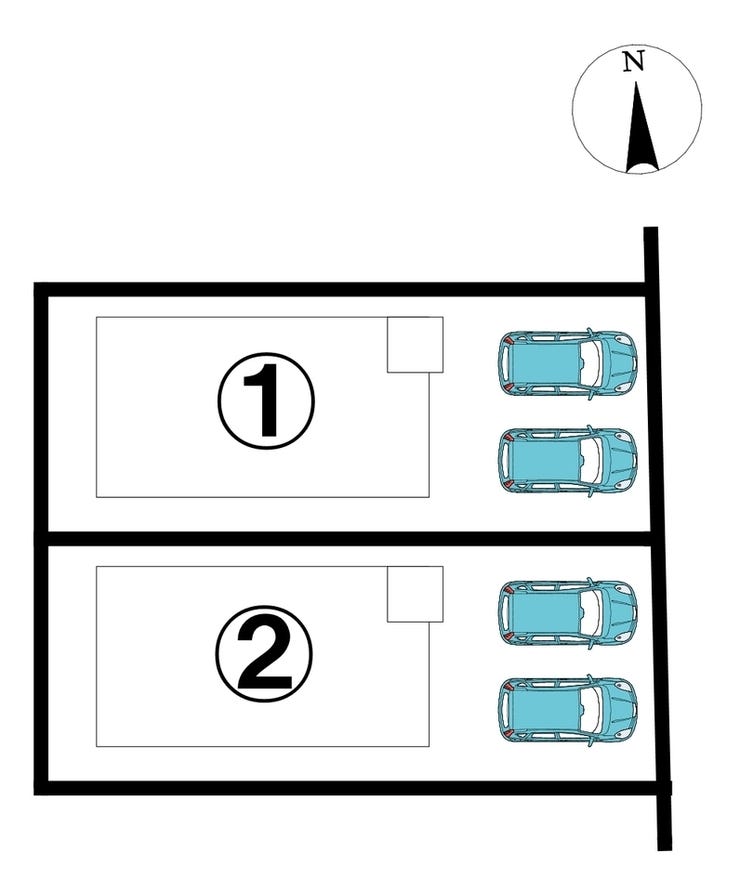 N

①

②