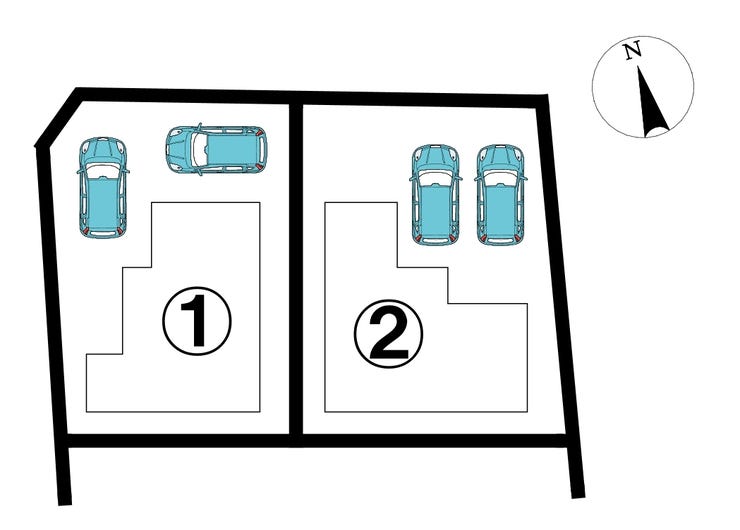 N

①

②