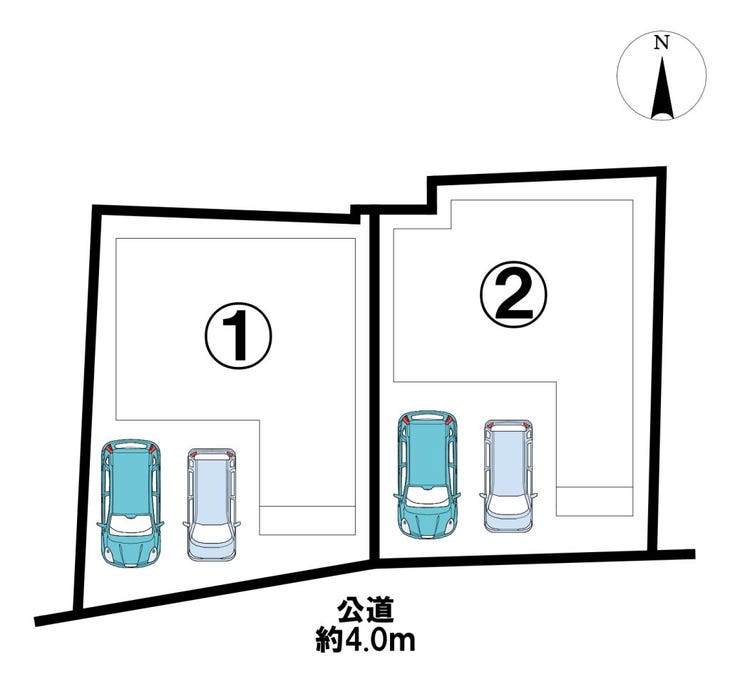 N

①

②

公道
約4.0m