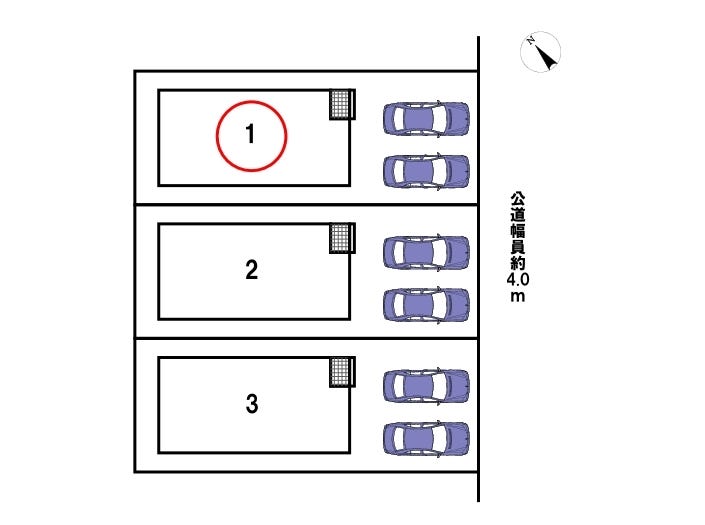 N

1

2

3

公道幅員約4.0m