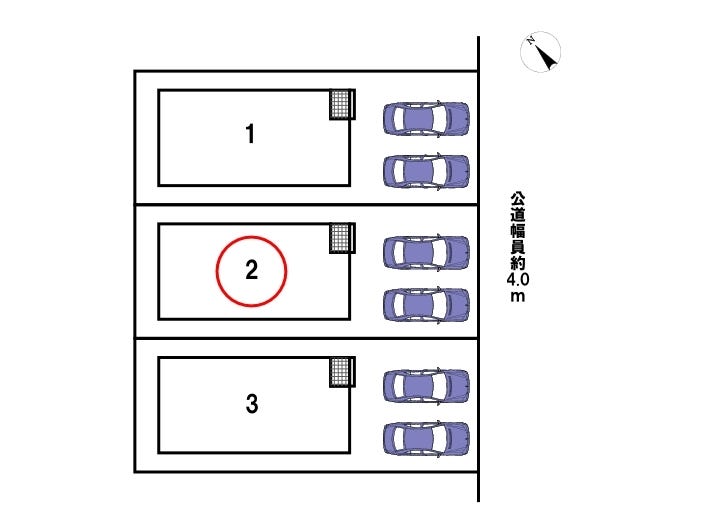 N

1

2

3

公道幅員約4.0m