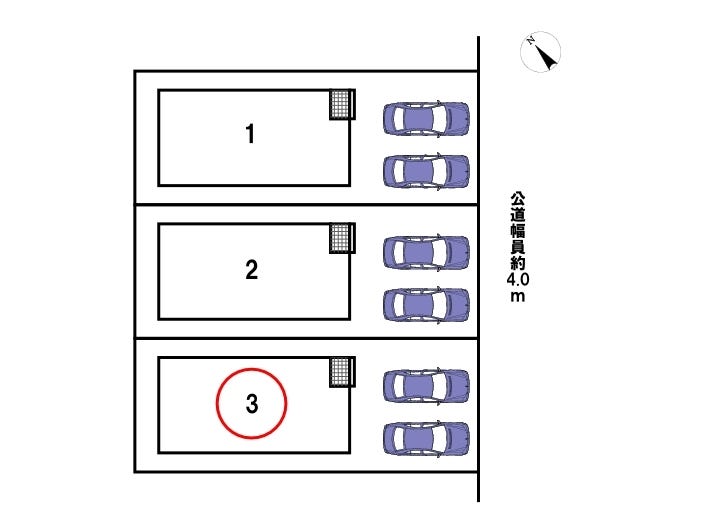 N

1

2

3

公道幅員約4.0m