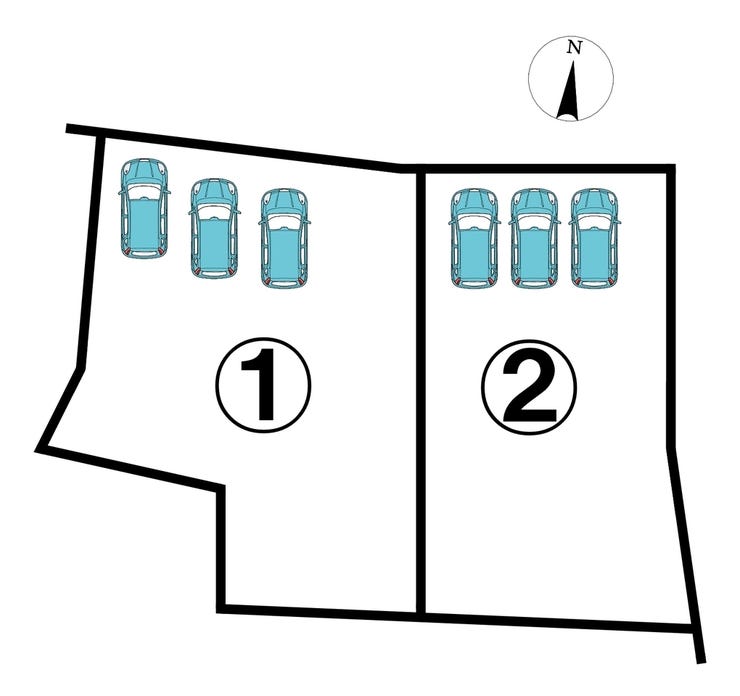 N

①

②