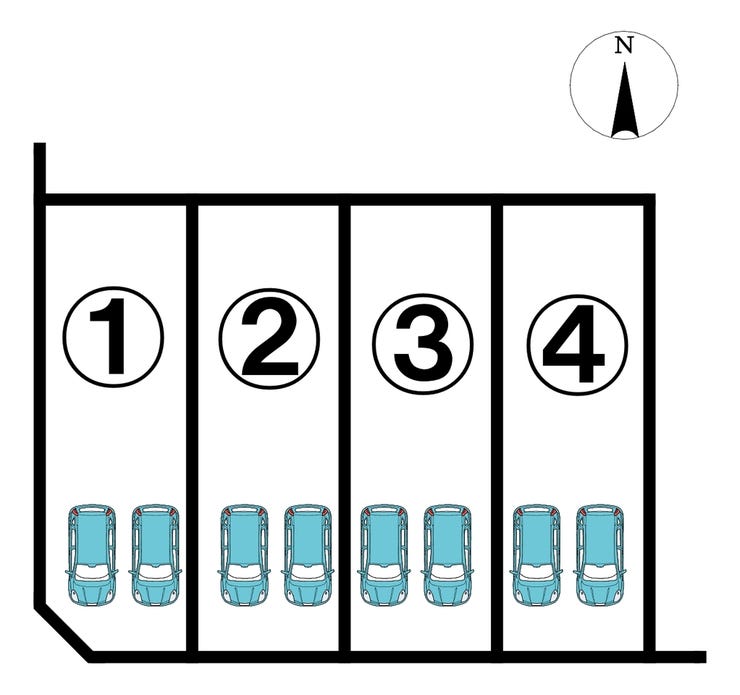 N

①

②

③

④