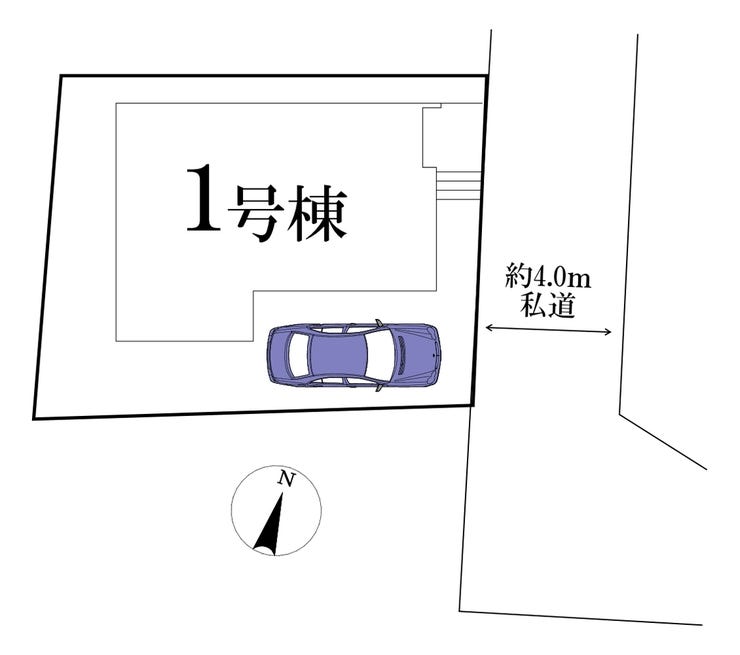 1号棟

約4.0m
私道

N