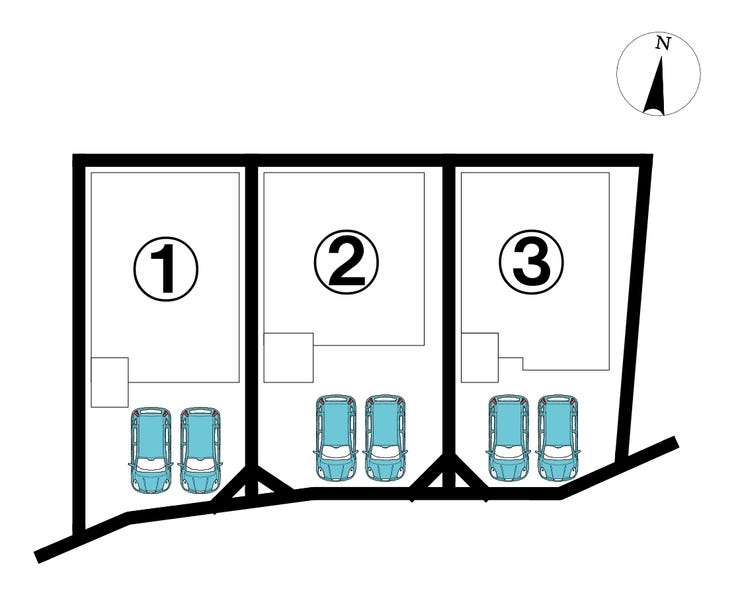 N

①

②

③