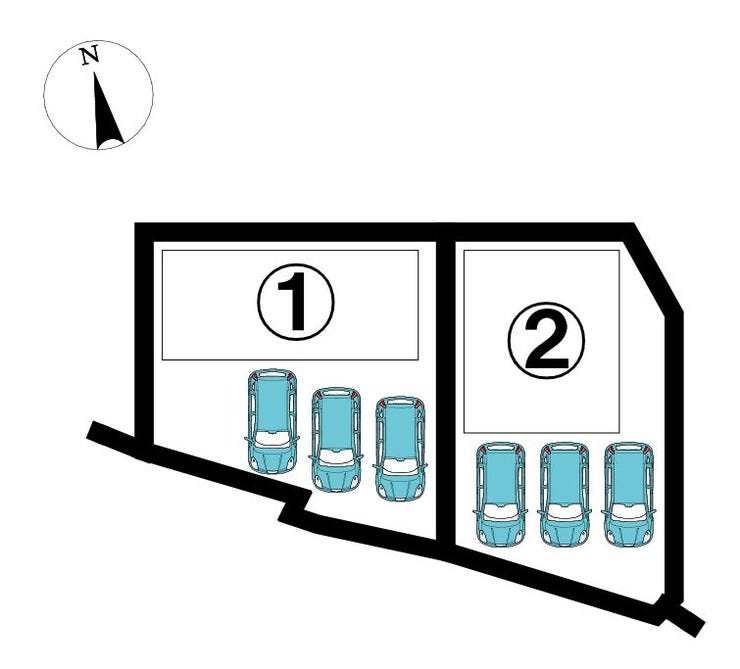 N

①

②