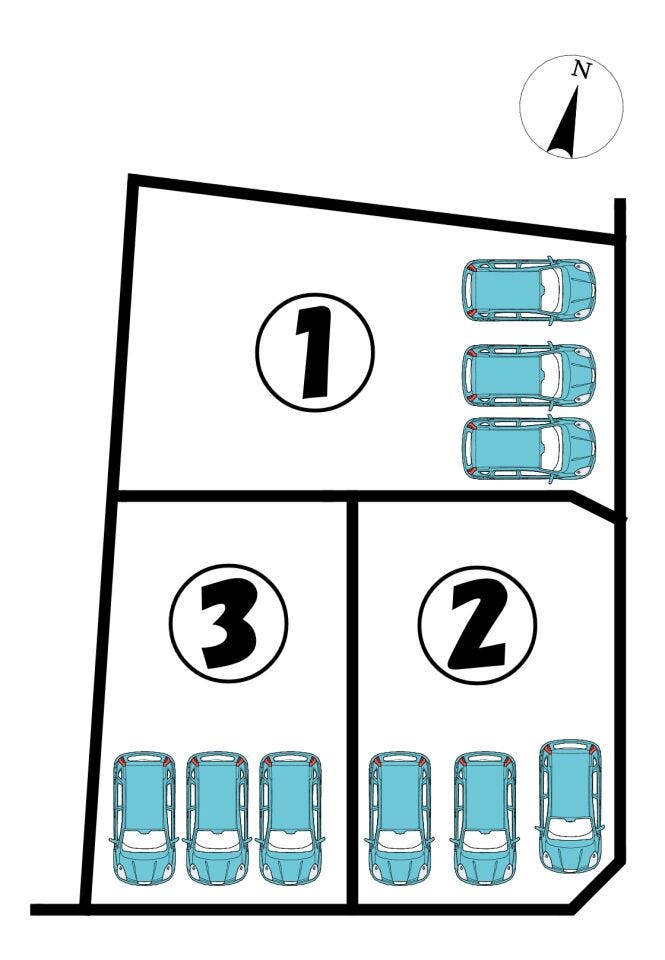 N

①

③

②