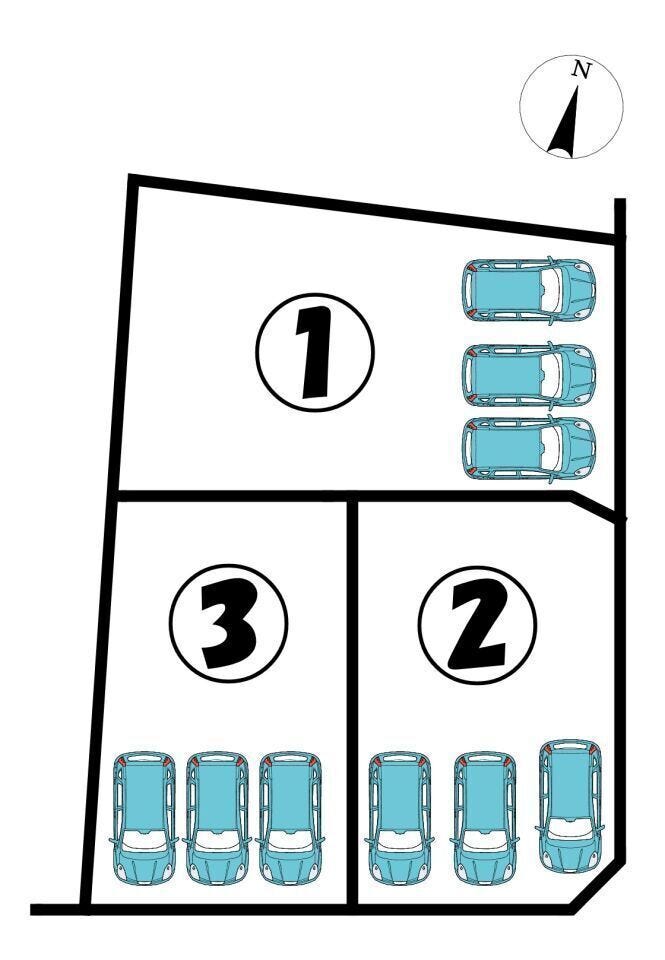 N

1

3

2