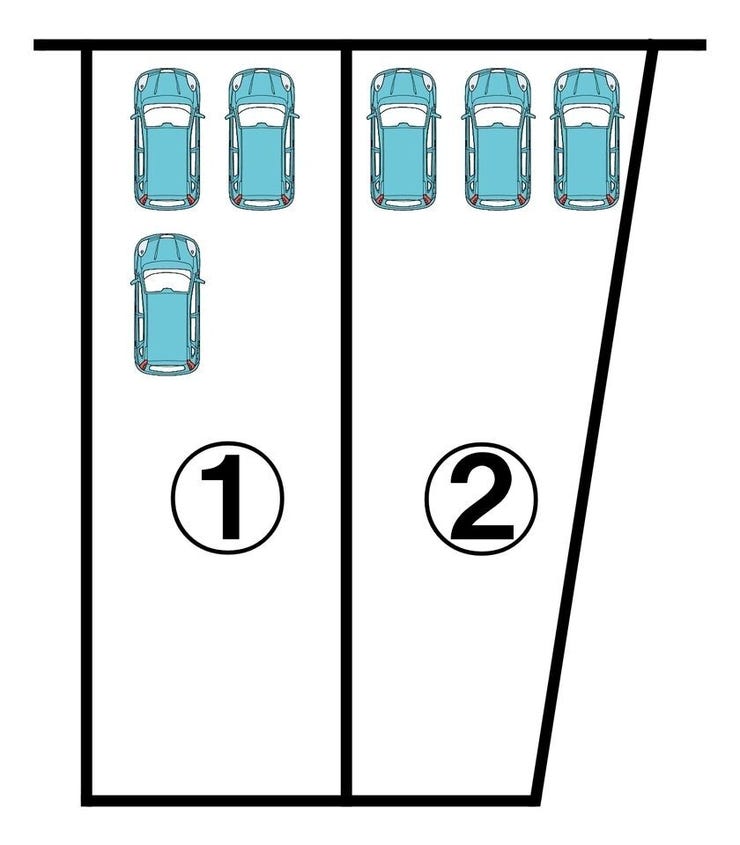 ①

②