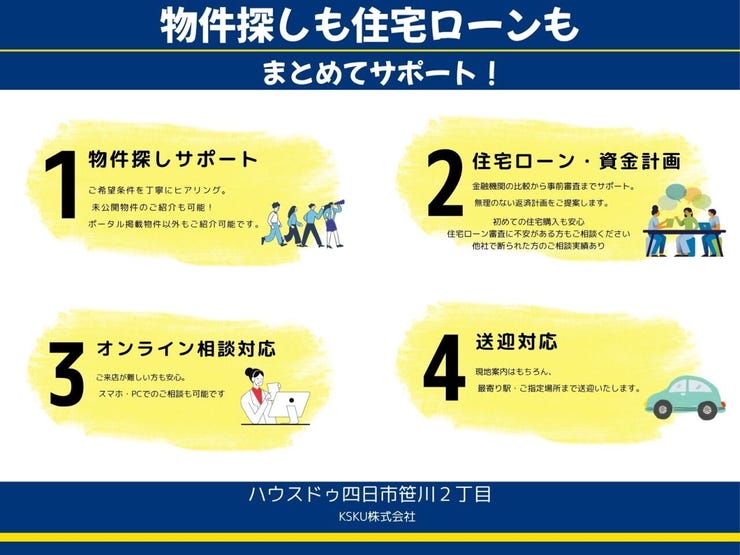 物件探しも住宅ローンも

まとめてサポート！

1 物件探しサポート

ご希望条件を丁寧にヒアリング。
未公開物件のご紹介も可能！
ポータル掲載物件以外もご紹介可能です。

2 住宅ローン・資金計画

金融機関の比較から事前審査までサポート。
無理のない返済計画をご提案します。
初めての住宅購入も安心
住宅ローン審査に不安がある方もご相談ください
他社で断られた方のご相談実績あり

3 オンライン相談対応

ご来店が難しい方も安心。
スマホ・PCでのご相談も可能です

4 送迎対応

現地案内はもちろん、
最寄り駅・ご指定場所まで送迎いたします。

ハウスドゥ四日市笹川２丁目
KSKU株式会社