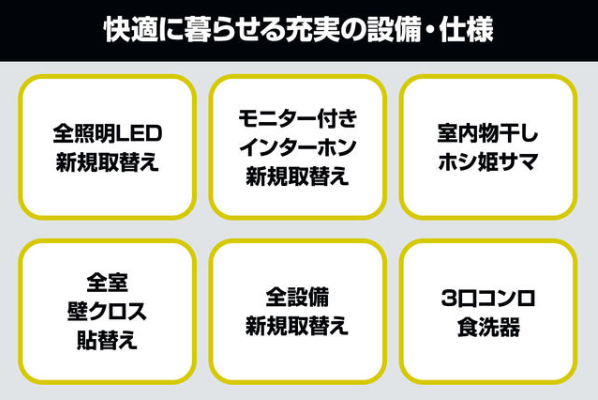 快適に暮らせる充実の設備・仕様

全照明LED
新規取替え

モニター付き
インターホン
新規取替え

室内物干し
ホシ姫サマ

全室
壁クロス
貼替え

全設備
新規取替え

3口コンロ
食洗器