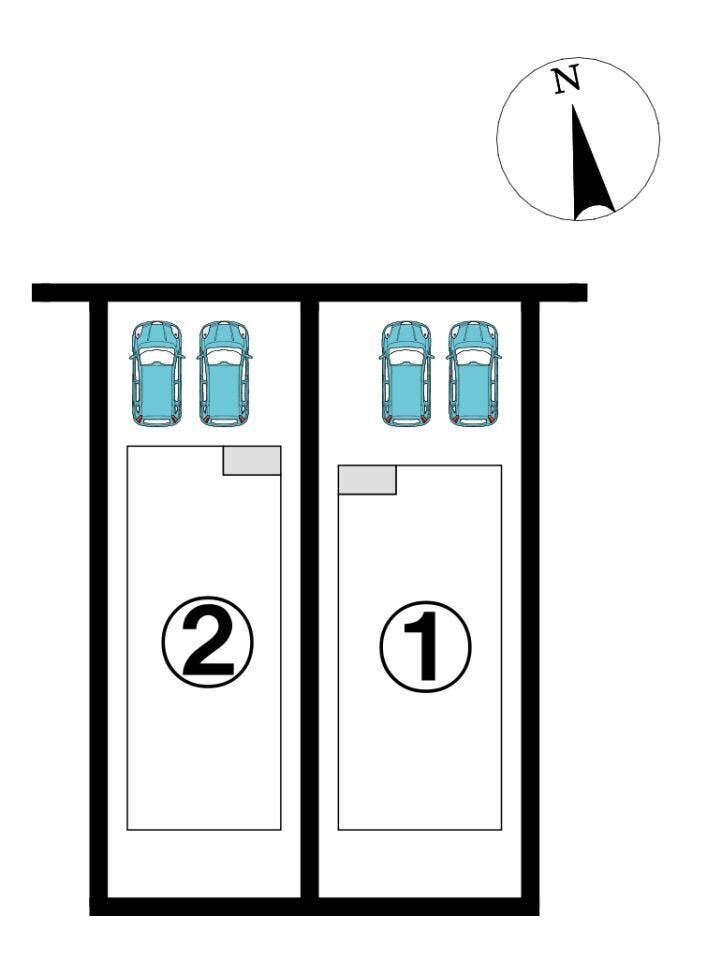 N

②

①