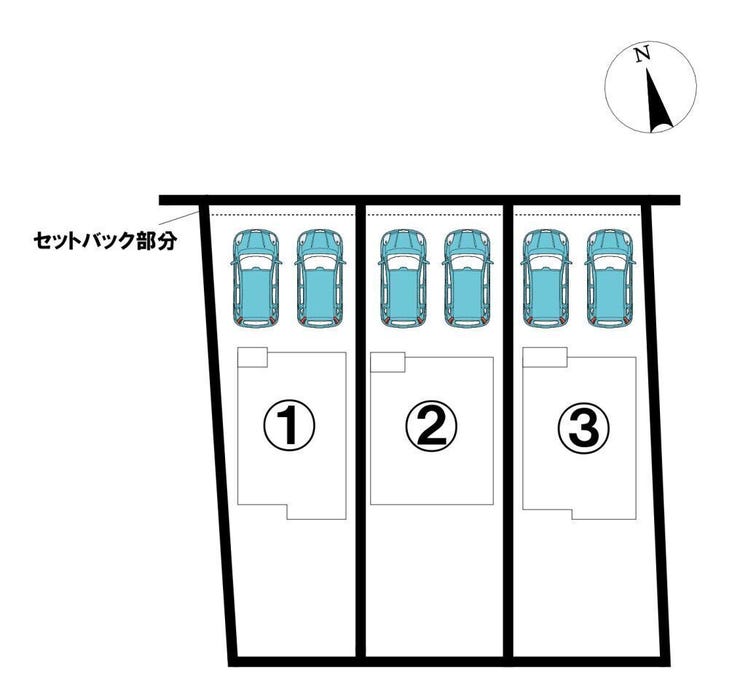 N

セットバック部分

①

②

③