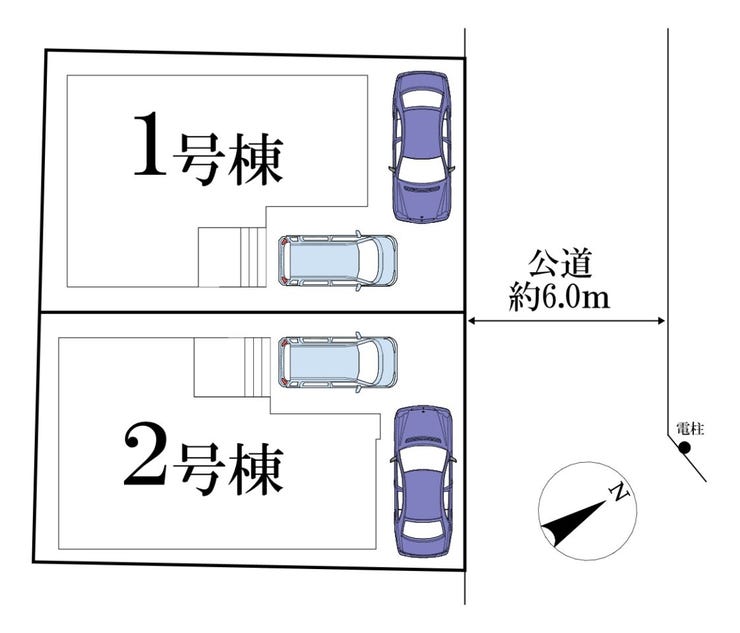 1号棟

公道
約6.0m

2号棟

電柱

N