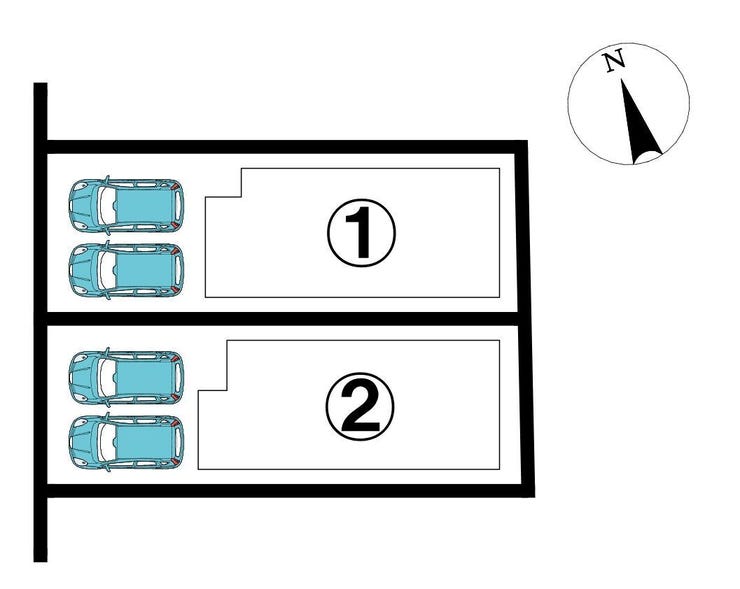 N

①

②