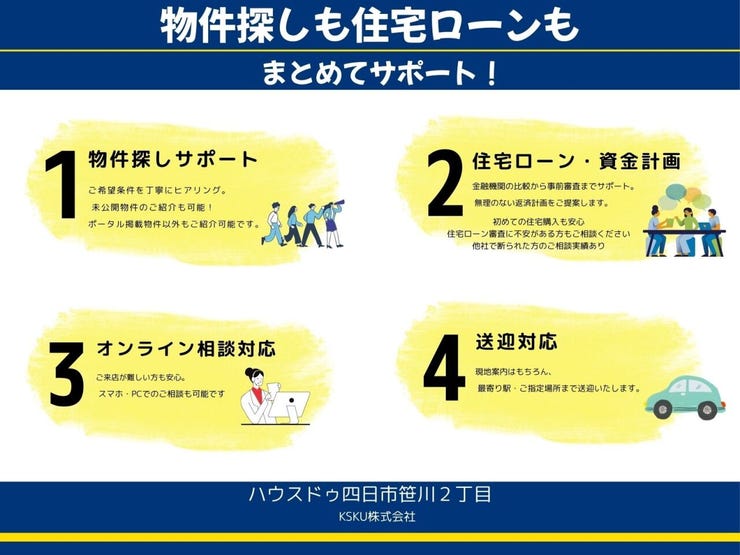 物件探しも住宅ローンも

まとめてサポート！

1 物件探しサポート

ご希望条件を丁寧にヒアリング。
未公開物件のご紹介も可能！
ポータル掲載物件以外もご紹介可能です。

2 住宅ローン・資金計画

金融機関の比較から事前審査までサポート。
無理のない返済計画をご提案します。

初めての住宅購入も安心
住宅ローン審査に不安がある方もご相談ください
他社で断られた方のご相談実績あり

3 オンライン相談対応

ご来店が難しい方も安心。
スマホ・PCでのご相談も可能です

4 送迎対応

現地案内はもちろん、
最寄り駅・ご指定場所まで送迎いたします。

ハウスドゥ四日市笹川２丁目
KSKU株式会社