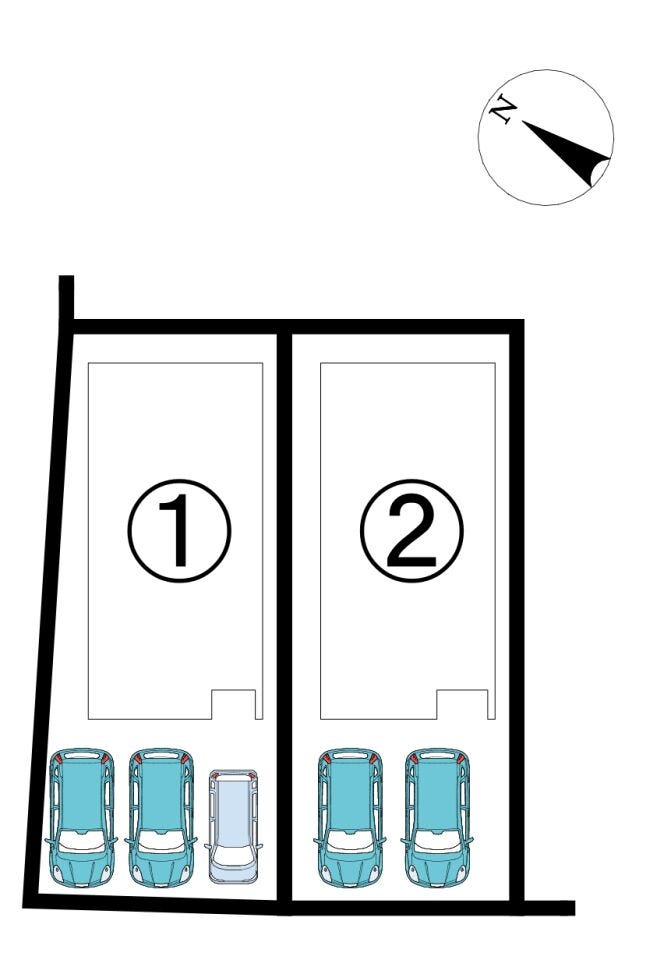 N

①

②