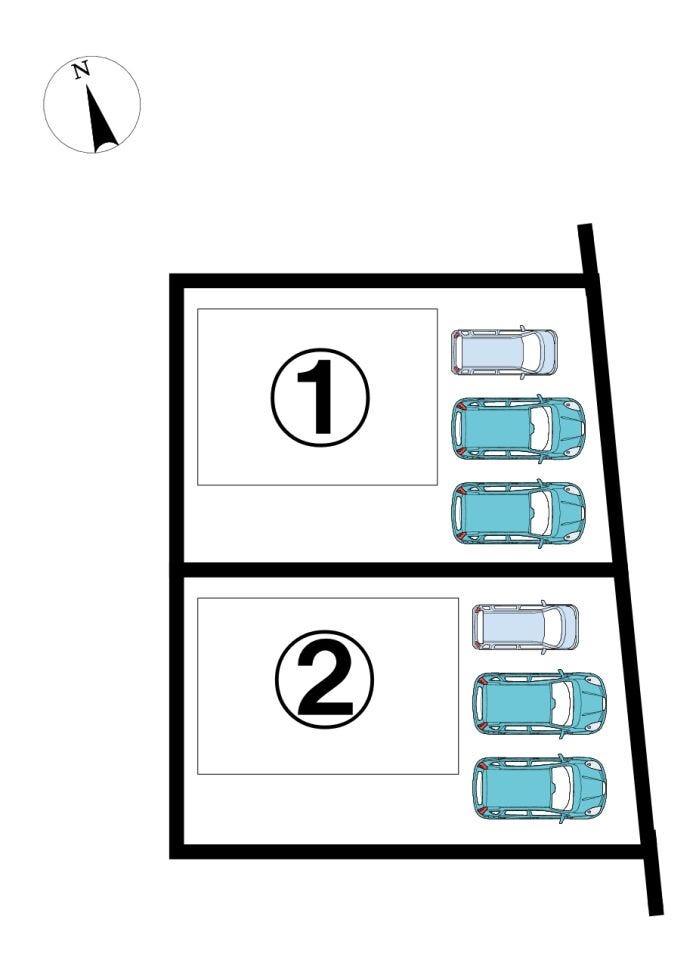 N

①

②