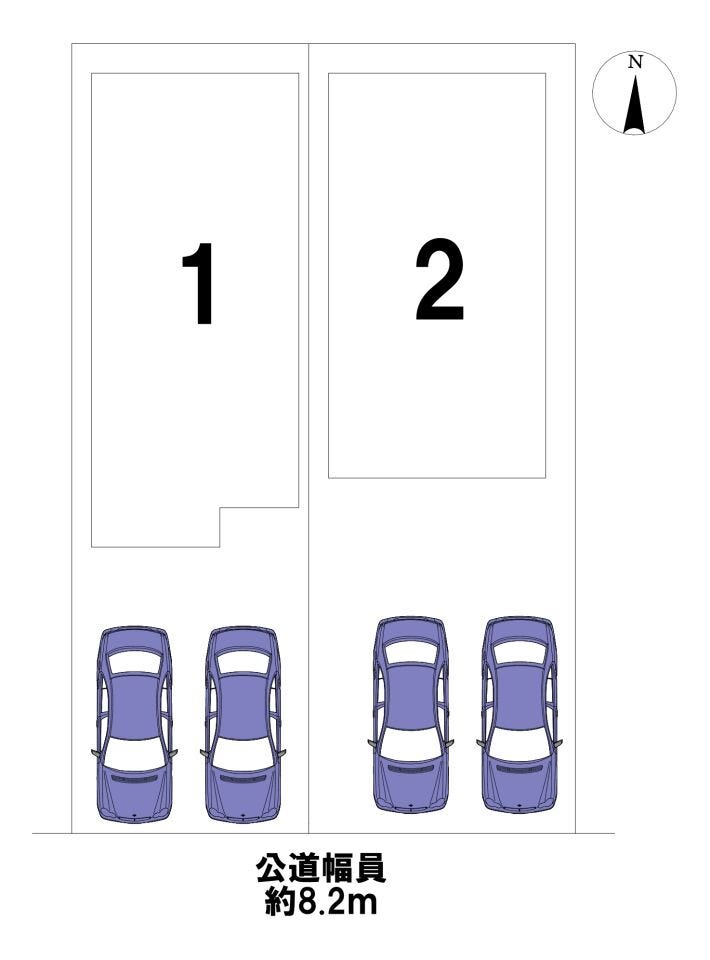 N

1

2

公道幅員
約8.2m