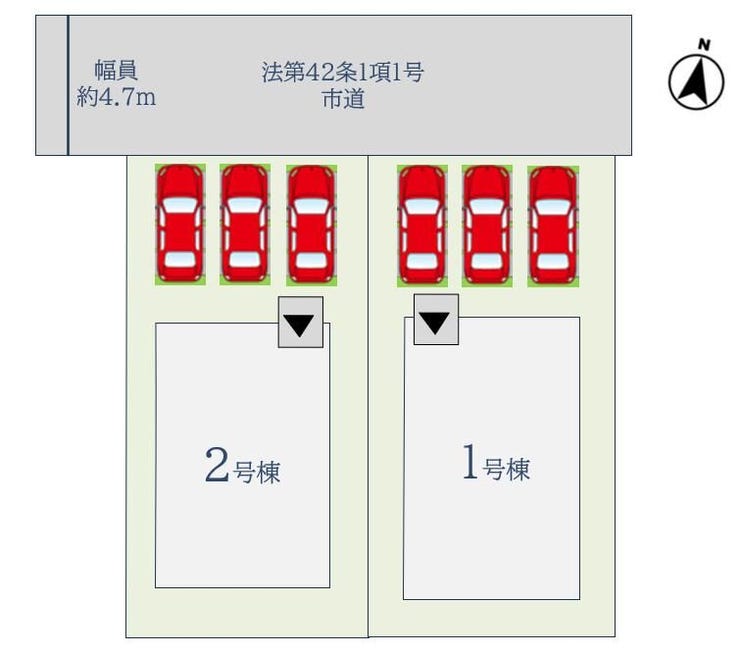 幅員
約4.7m

法第42条1項1号
市道

N

2号棟

1号棟