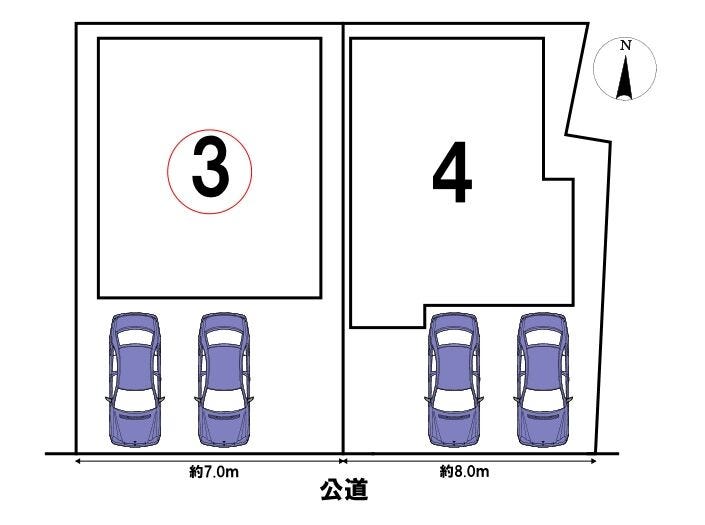 N

3

4

約7.0m

約8.0m

公道