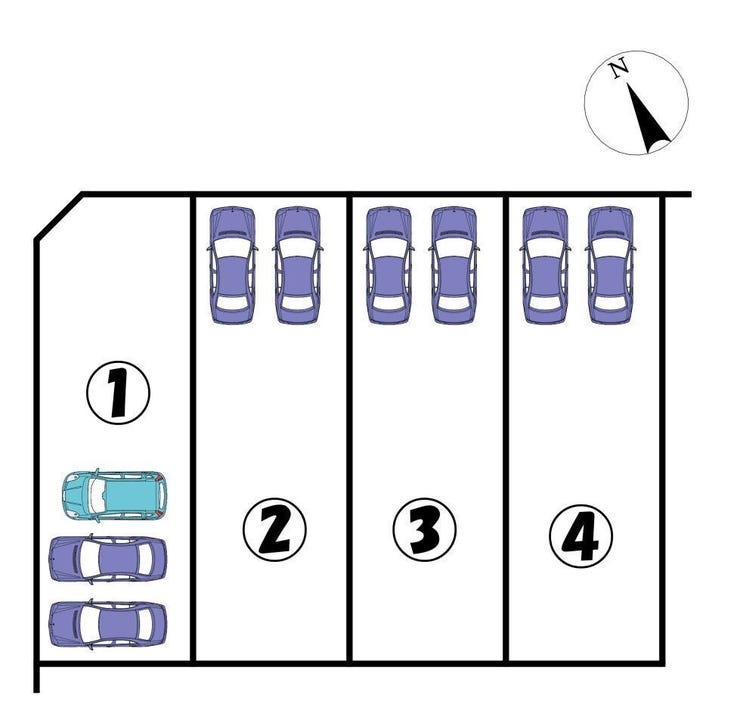 N

①

②

③

④