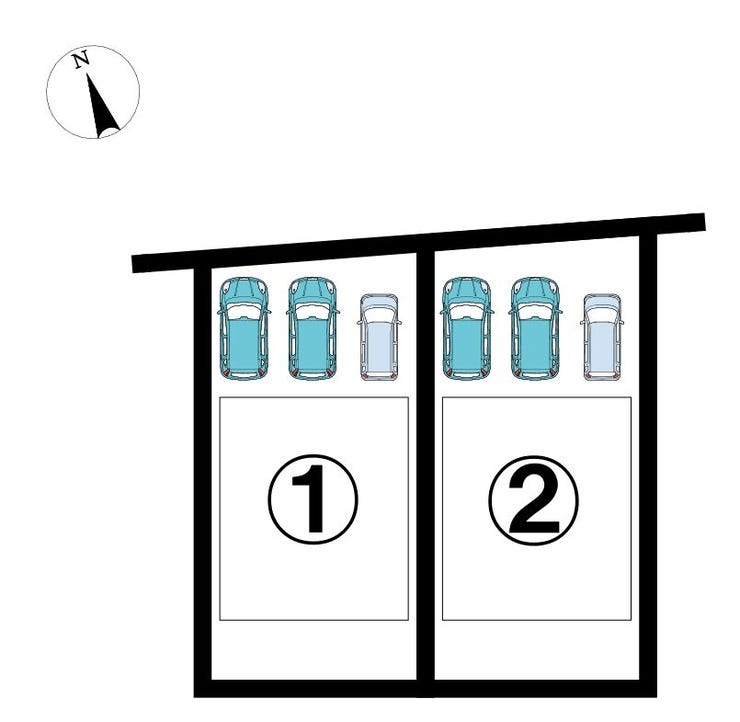 N

①

②