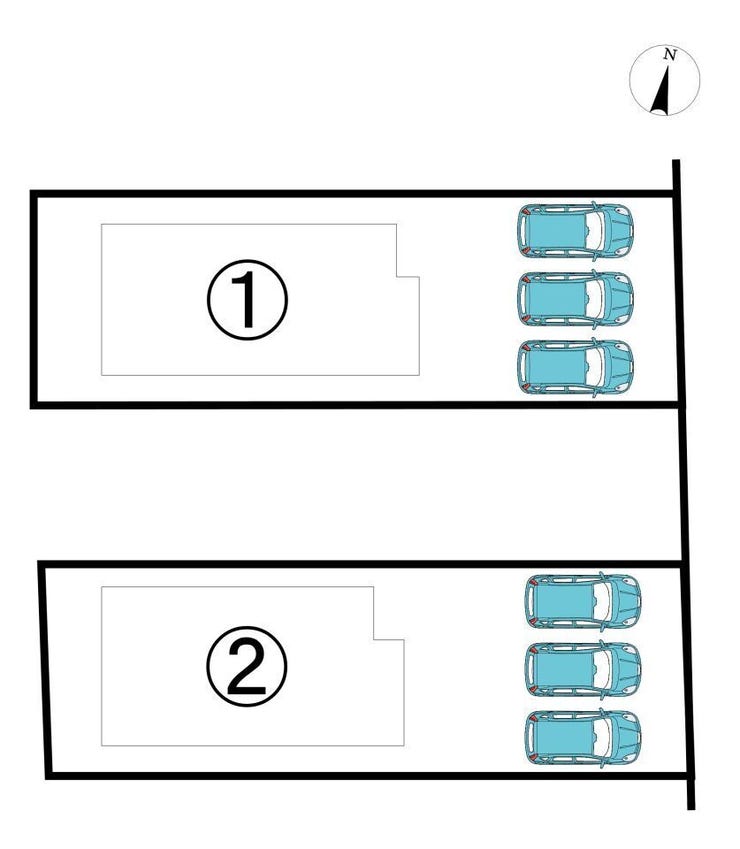 N

①

②