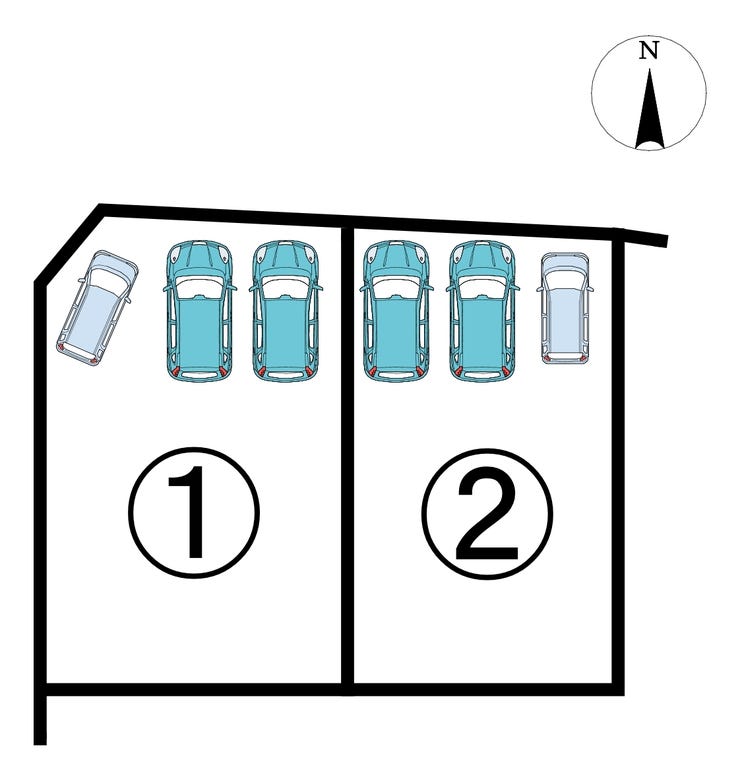 N

①

②