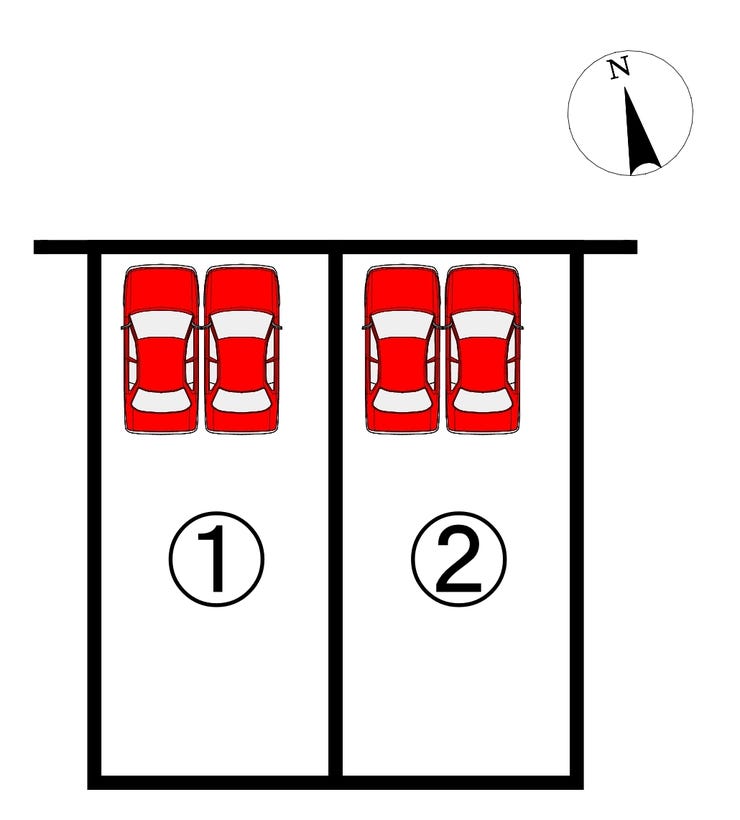 N

①

②