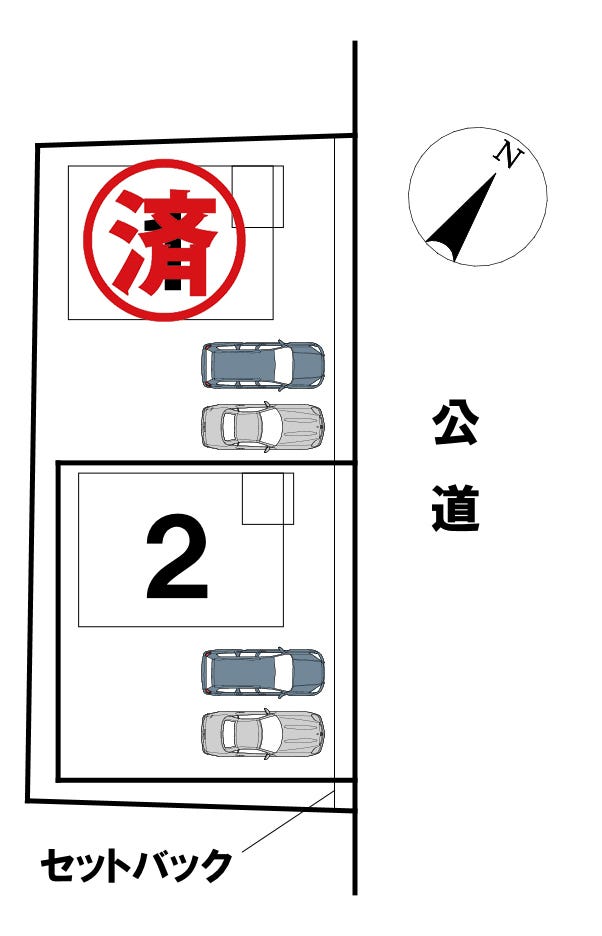 済

N

公道

2

セットバック